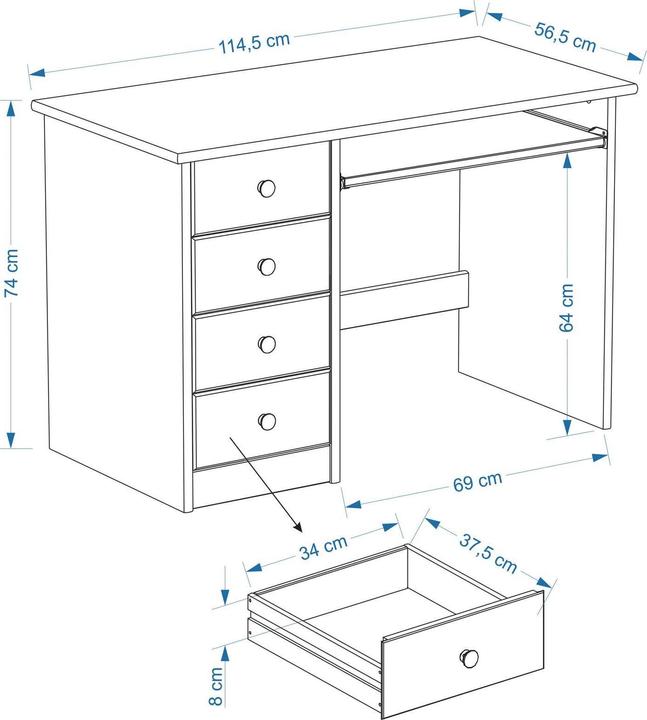 114,5 cm
56,5 cm
74 cm
64 cm
69 cm
34 cm
37,5 cm
8 cm