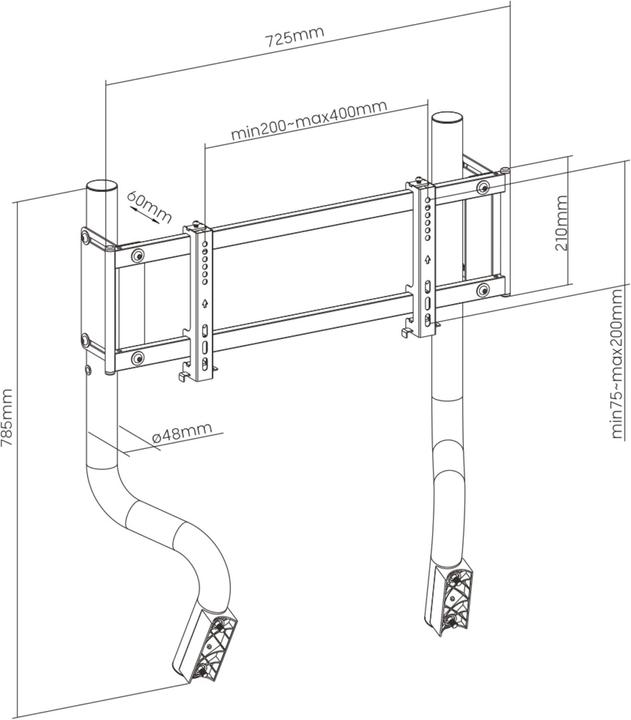 725mm

min200~max400mm

60mm

210mm

min75~max200mm

785mm

ø48mm