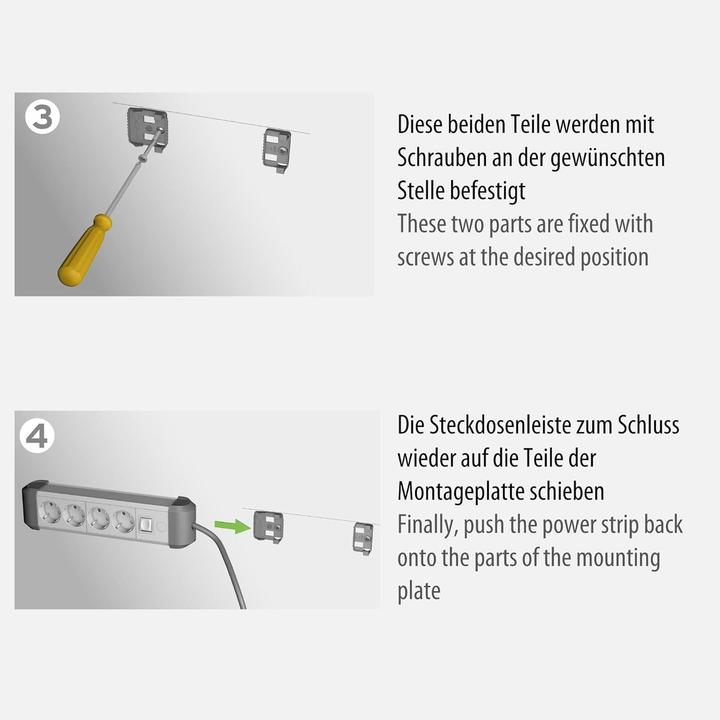 3

Diese beiden Teile werden mit Schrauben an der gewünschten Stelle befestigt

These two parts are fixed with screws at the desired position

4

Die Steckdosenleiste zum Schluss wieder auf die Teile der Montageplatte schieben

Finally, push the power strip back onto the parts of the mounting plate