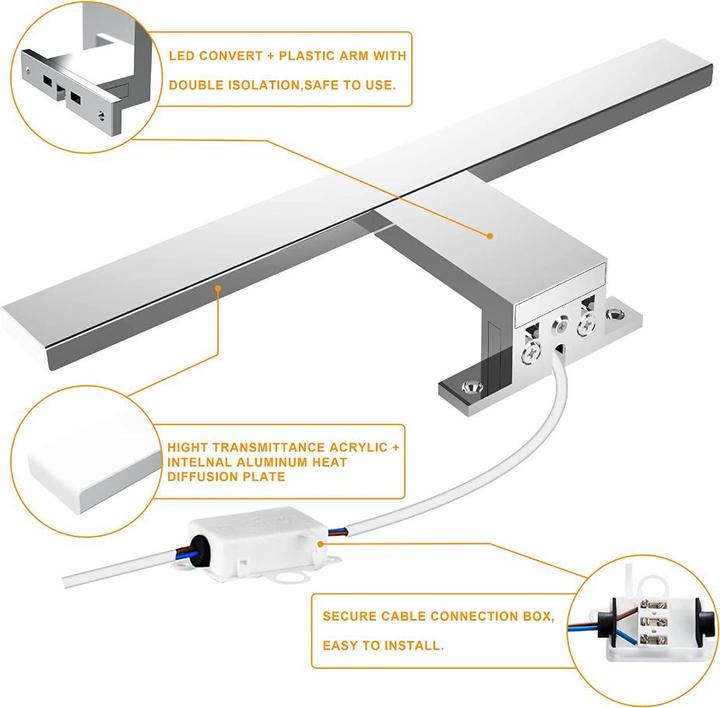 LED CONVERT + PLASTIC ARM WITH

DOUBLE ISOLATION,SAFE TO USE.

HIGHT TRANSMITTANCE ACRYLIC + INTELNAL ALUMINUM HEAT DIFFUSION PLATE

SECURE CABLE CONNECTION BOX,

EASY TO INSTALL.