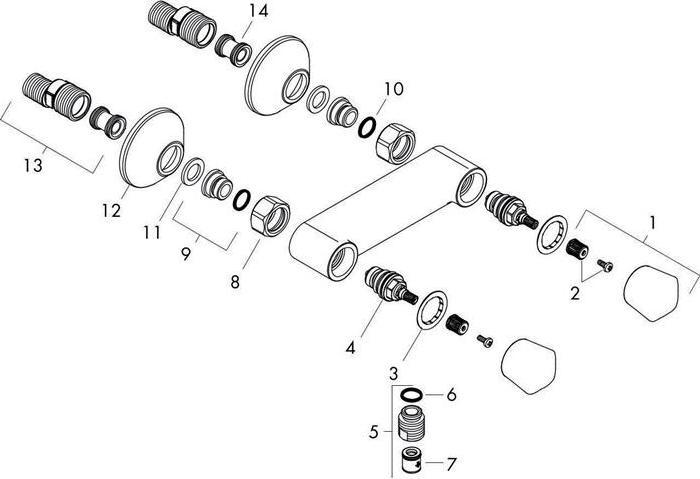 14
10
13
12
11
9
8
1
2
4
3
3
6
5
7