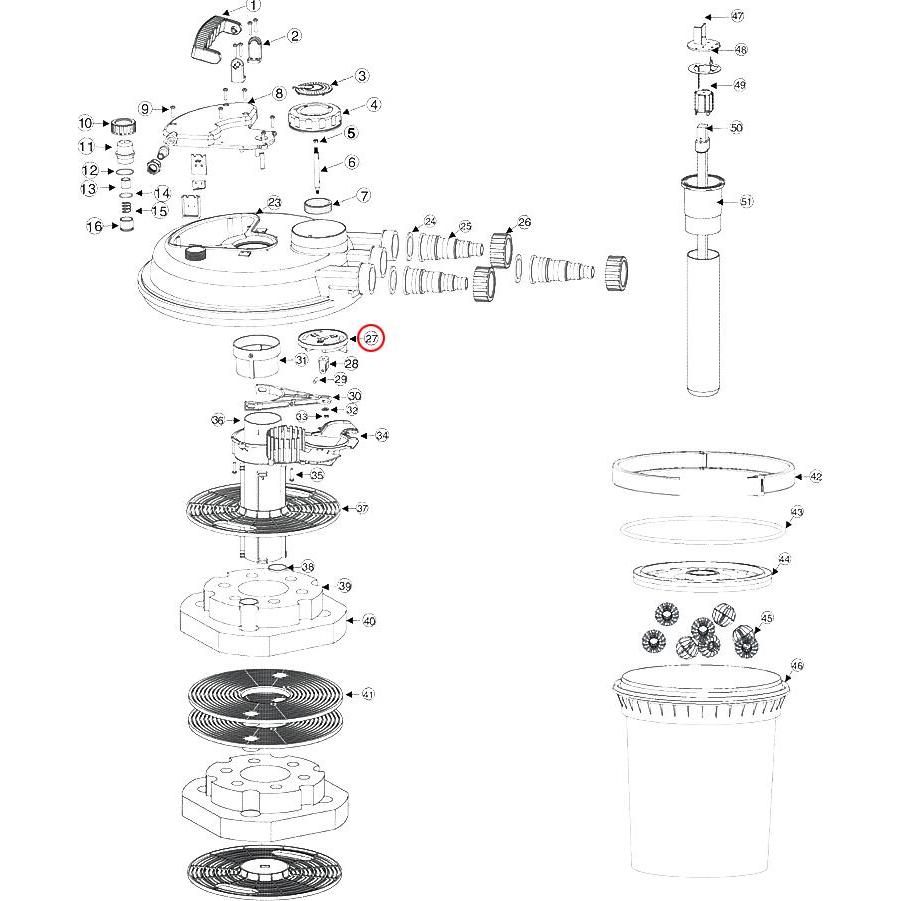 1
2
3
4
5
6
7
8
9
10
11
12
13
14
15
16
23
24
25
26
27
28
29
30
31
32
33
34
35
36
37
38
39
40
41
42
43
44
45
46
47
48
49
50
51