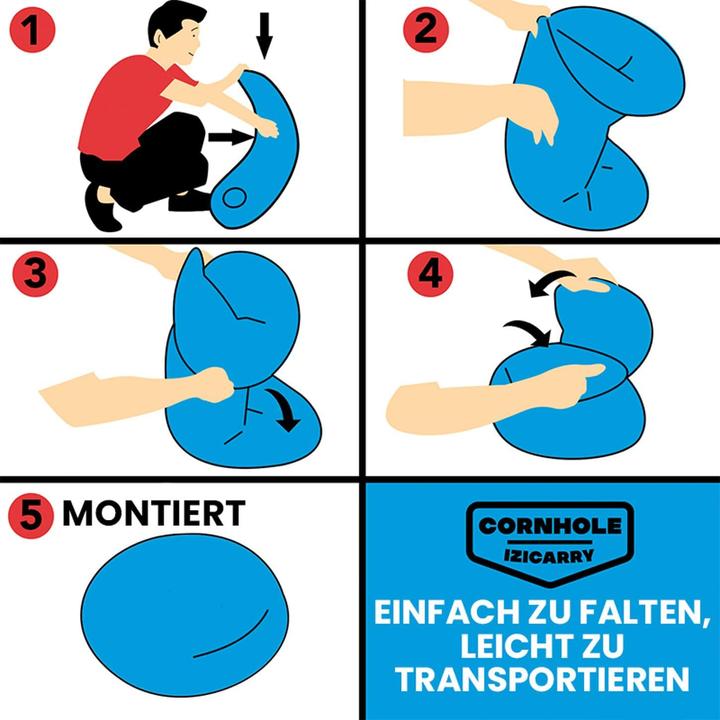 1

2

3

4

5 MONTIERT

CORNHOLE
IZICARRY

EINFACH ZU FALTEN, LEICHT ZU TRANSPORTIEREN