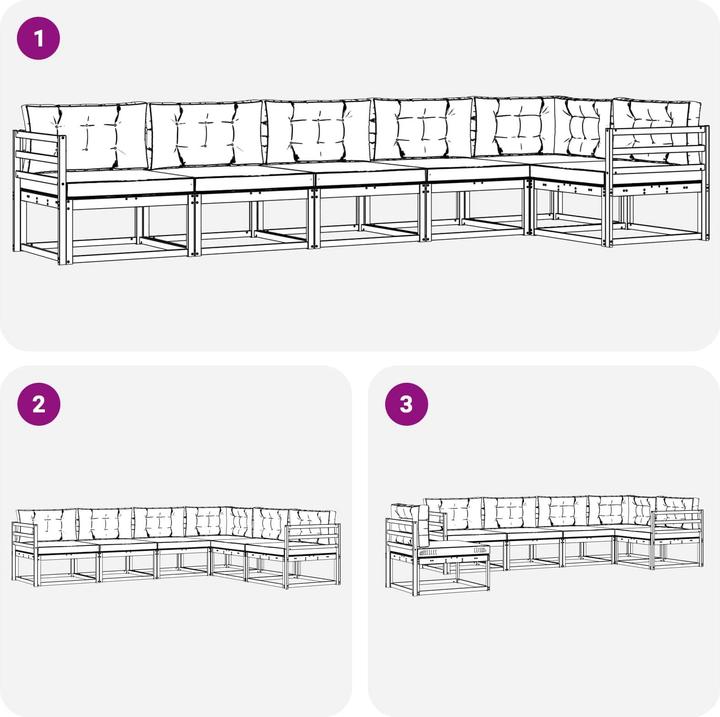 1

2

3