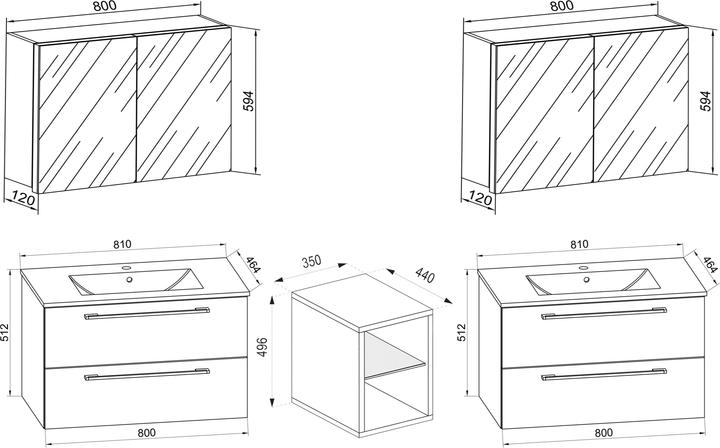 800
594
120
800
594
120
810
464
512
800
350
440
496
810
464
512
800