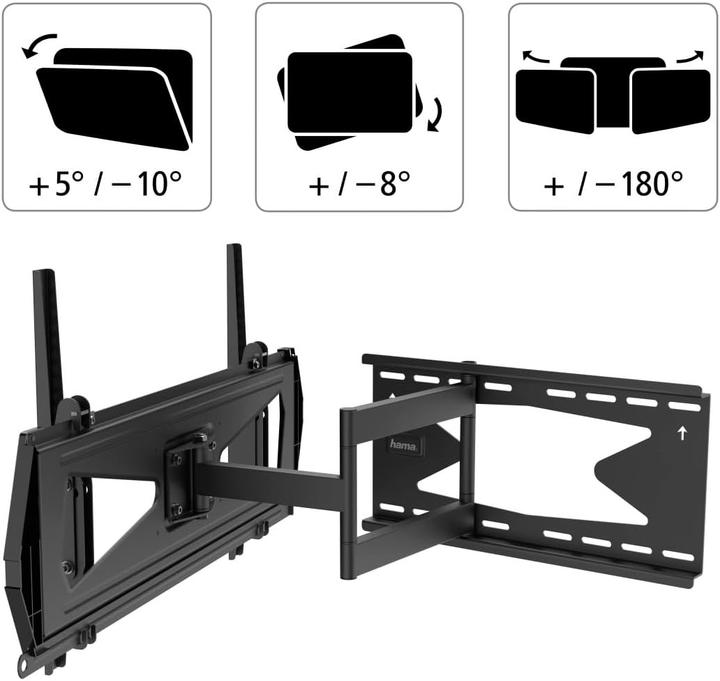 +5° / −10°

+ / −8°

+ / −180°

hama