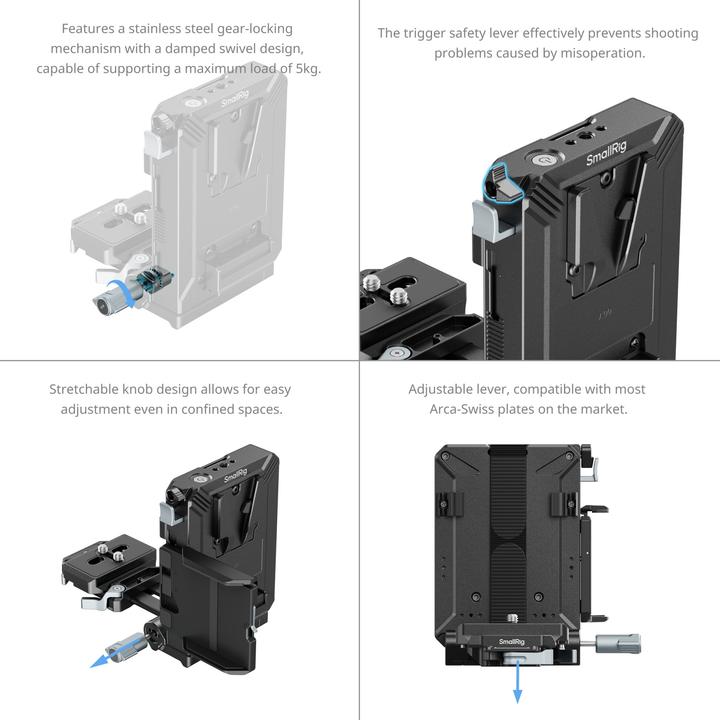 Features a stainless steel gear-locking mechanism with a damped swivel design, capable of supporting a maximum load of 5kg.

SmallRig

The trigger safety lever effectively prevents shooting problems caused by misoperation.

SmallRig

Stretchable knob design allows for easy adjustment even in confined spaces.

SmallRig

Adjustable lever, compatible with most Arca-Swiss plates on the market.

SmallRig