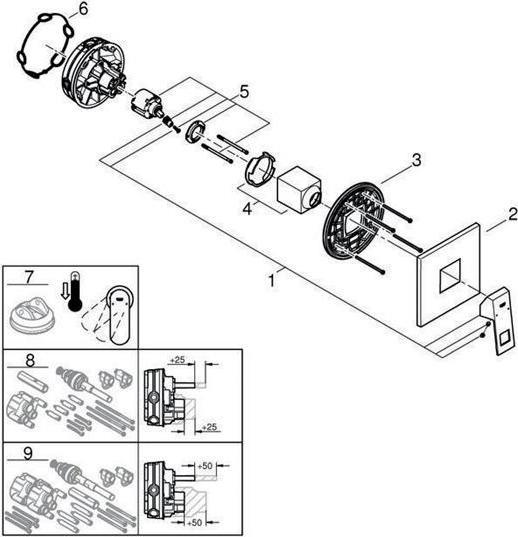 6
5
3
4
2
1
7
8
+25
+25
9
+50
+50