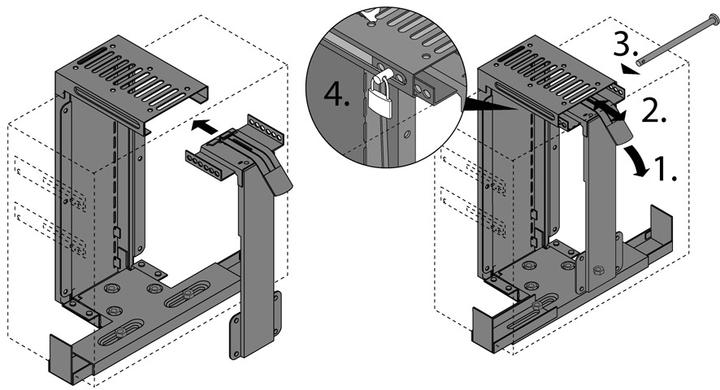 4.
3.
2.
1.