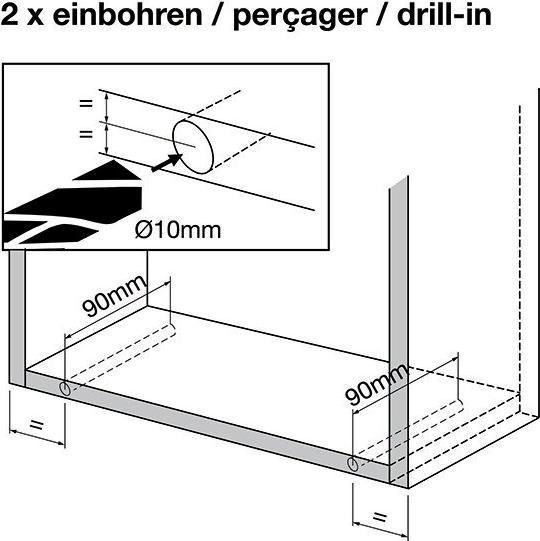 2 x einbohren / perçager / drill-in

=
=
Ø10mm

90mm

90mm

=

=