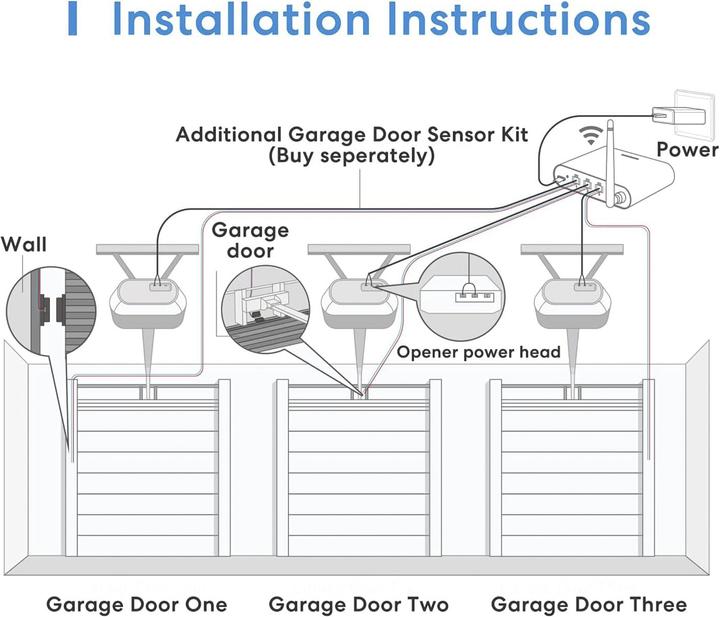 Installation Instructions

Additional Garage Door Sensor Kit
(Buy seperately)

Power

Wall

Garage door

Opener power head

Garage Door One
Garage Door Two
Garage Door Three