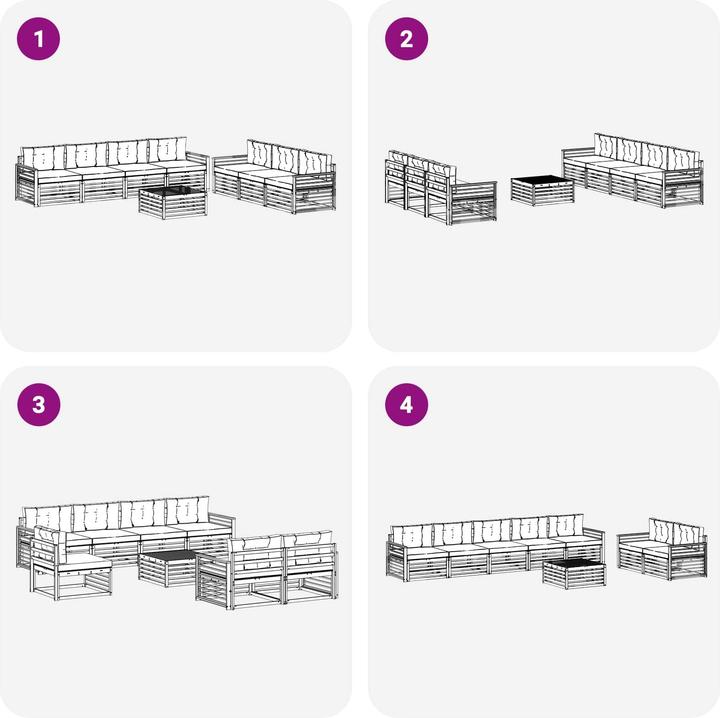 1

2

3

4