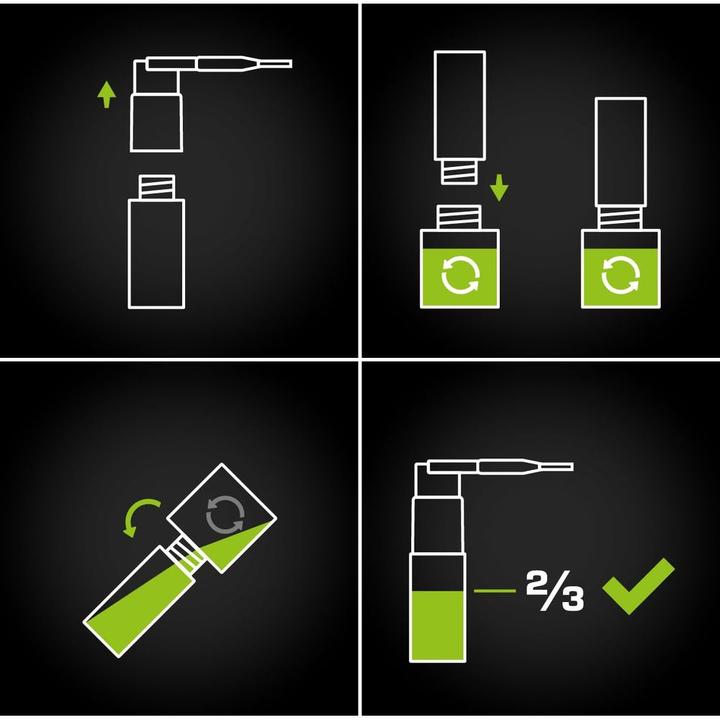 $\frac{2}{3}$