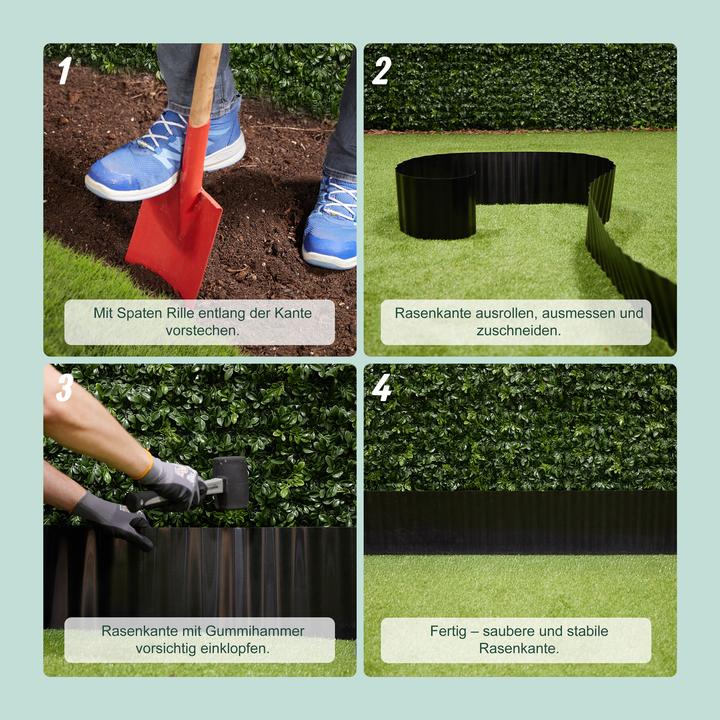 1

Mit Spaten Rille entlang der Kante vorstechen.

2

Rasenkante ausrollen, ausmessen und zuschneiden.

3

Rasenkante mit Gummihammer vorsichtig einklopfen.

4

Fertig – saubere und stabile Rasenkante.