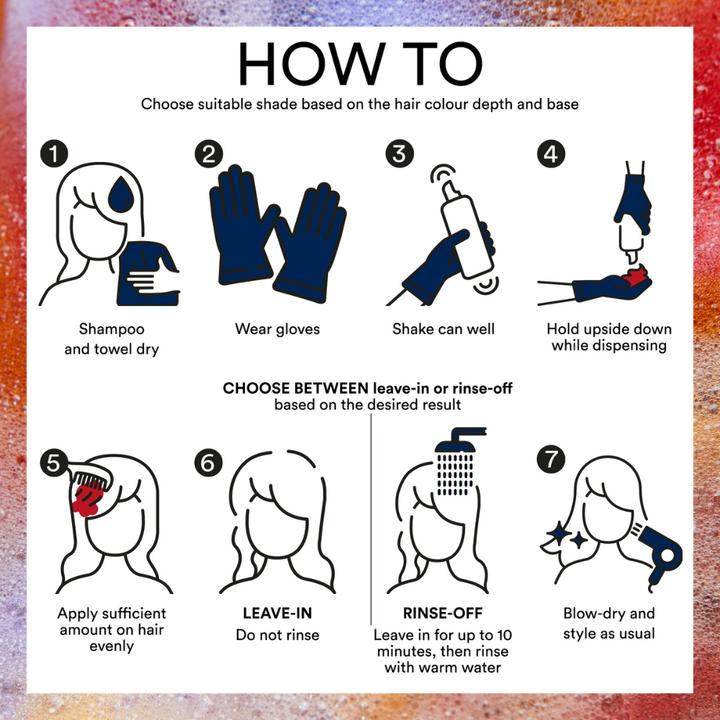 HOW TO

Choose suitable shade based on the hair colour depth and base

1
Shampoo and towel dry

2
Wear gloves

3
Shake can well

4
Hold upside down while dispensing

CHOOSE BETWEEN leave-in or rinse-off based on the desired result

5
Apply sufficient amount on hair evenly

6
LEAVE-IN
Do not rinse

RINSE-OFF
Leave in for up to 10 minutes, then rinse with warm water

7
Blow-dry and style as usual