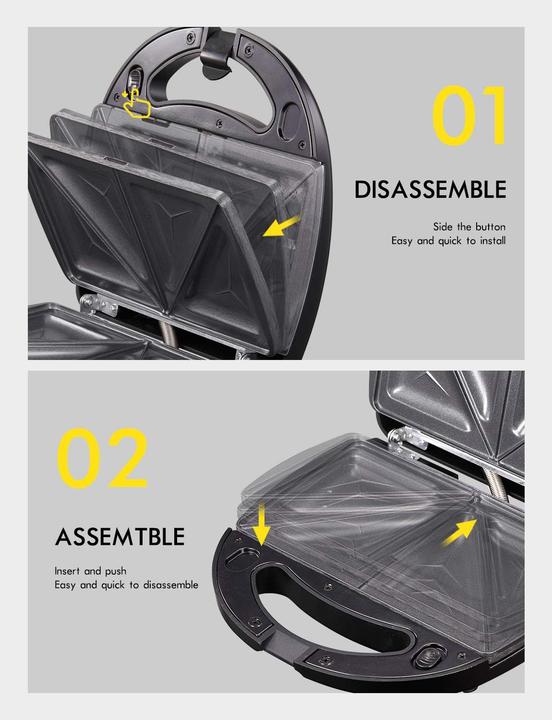 01

DISASSEMBLE

Side the button
Easy and quick to install

02

ASSEMTBLE

Insert and push
Easy and quick to disassemble