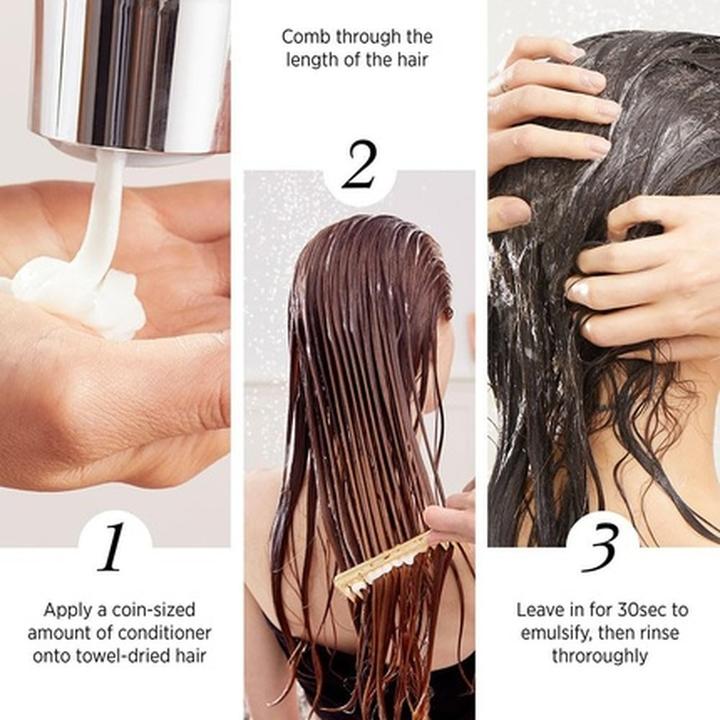 1

Apply a coin-sized amount of conditioner onto towel-dried hair

Comb through the length of the hair

2

3

Leave in for 30sec to emulsify, then rinse throroughly