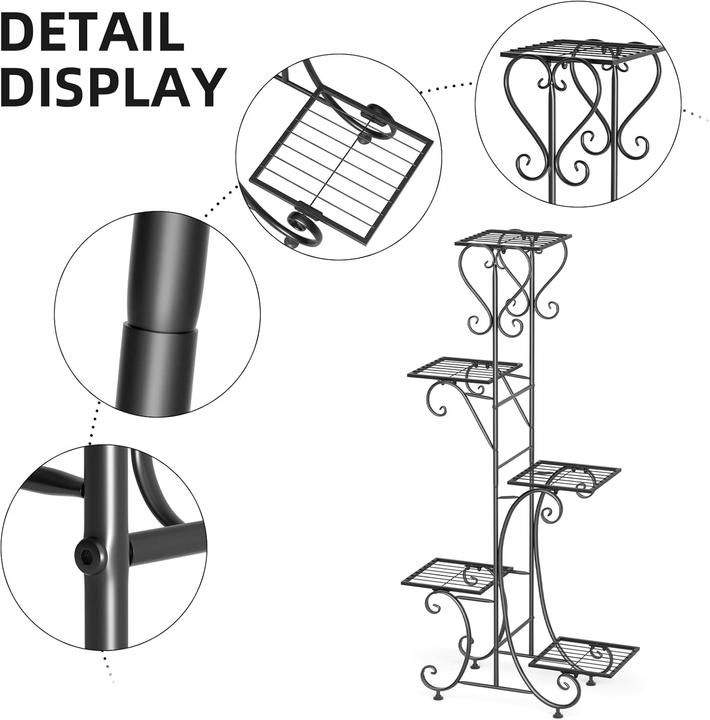 DETAIL DISPLAY