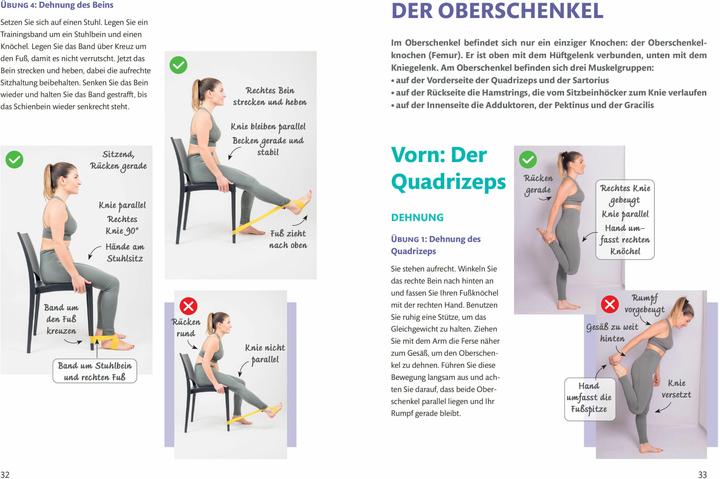 ÜBUNG 4: Dehnung des Beins

Setzen Sie sich auf einen Stuhl. Legen Sie ein Trainingsband um ein Stuhlbein und einen Knöchel. Legen Sie das Band über Kreuz um den Fuß, damit es nicht verrutscht. Jetzt das Bein strecken und heben, dabei die aufrechte Sitzhaltung beibehalten. Senken Sie das Bein wieder und halten Sie das Band gestrafft, bis das Schienbein wieder senkrecht steht.

Sitzend, Rücken gerade

Knie parallel
Rechtes Knie 90°

Hände am Stuhlsitz

Band um den Fuß kreuzen

Band um Stuhlbein und rechten Fuß

Rechtes Bein strecken und heben

Knie bleiben parallel
Becken gerade und stabil

Fuß zieht nach oben

Rücken rund

Knie nicht parallel

32

DER OBERSCHENKEL

Im Oberschenkel befindet sich nur ein einziger Knochen: der Oberschenkelknochen (Femur). Er ist oben mit dem Hüftgelenk verbunden, unten mit dem Kniegelenk. Am Oberschenkel befinden sich drei Muskelgruppen:
• auf der Vorderseite der Quadrizeps und der Sartorius
• auf der Rückseite die Hamstrings, die vom Sitzbeinhöcker zum Knie verlaufen
• auf der Innenseite die Adduktoren, der Pektinus und der Gracilis

Vorn: Der Quadrizeps

DEHNUNG

ÜBUNG 1: Dehnung des Quadrizeps

Sie stehen aufrecht. Winkeln Sie das rechte Bein nach hinten an und fassen Sie Ihren Fußknöchel mit der rechten Hand. Benutzen Sie ruhig eine Stütze, um das Gleichgewicht zu halten. Ziehen Sie mit dem Arm die Ferse näher zum Gesäß, um den Oberschenkel zu dehnen. Führen Sie diese Bewegung langsam aus und achten Sie darauf, dass beide Oberschenkel parallel liegen und Ihr Rumpf gerade bleibt.

Rücken gerade

Rechtes Knie gebeugt
Knie parallel
Hand umfasst rechten Knöchel

Rumpf vorgebeugt

Gesäß zu weit hinten

Hand umfasst die Fußspitze

Knie versetzt

33