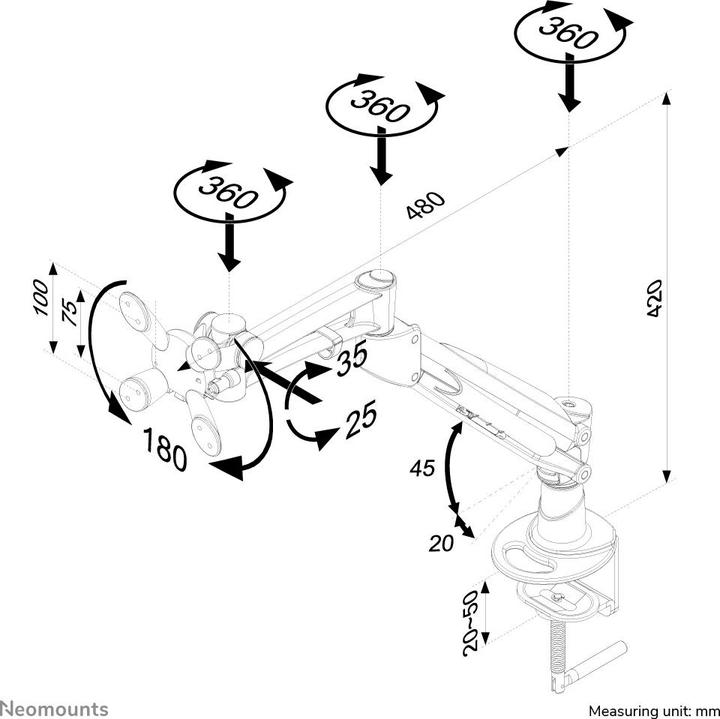 360
360
360
480
420
100
75
35
25
180
45
20
20~50
Neomounts
Measuring unit: mm