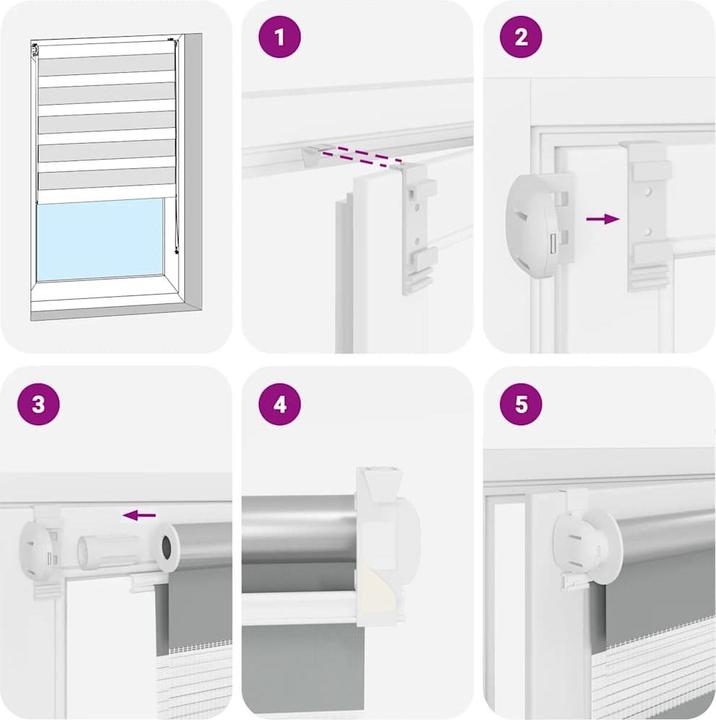 1

2

3

4

5