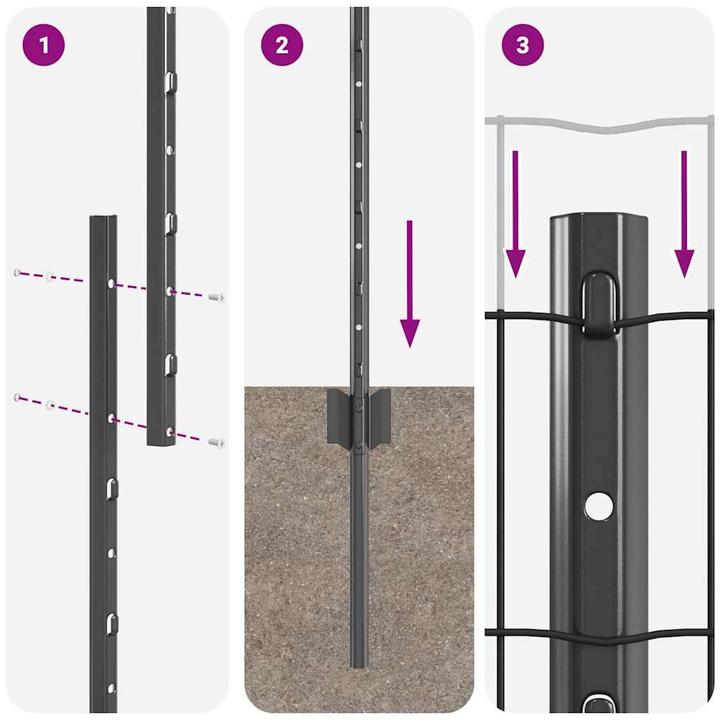 1

2

3