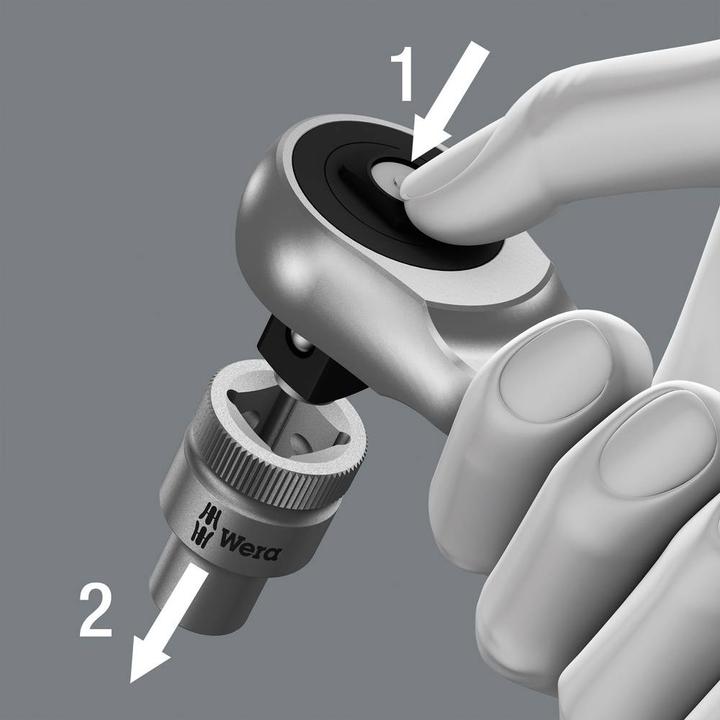 1
Wera
2