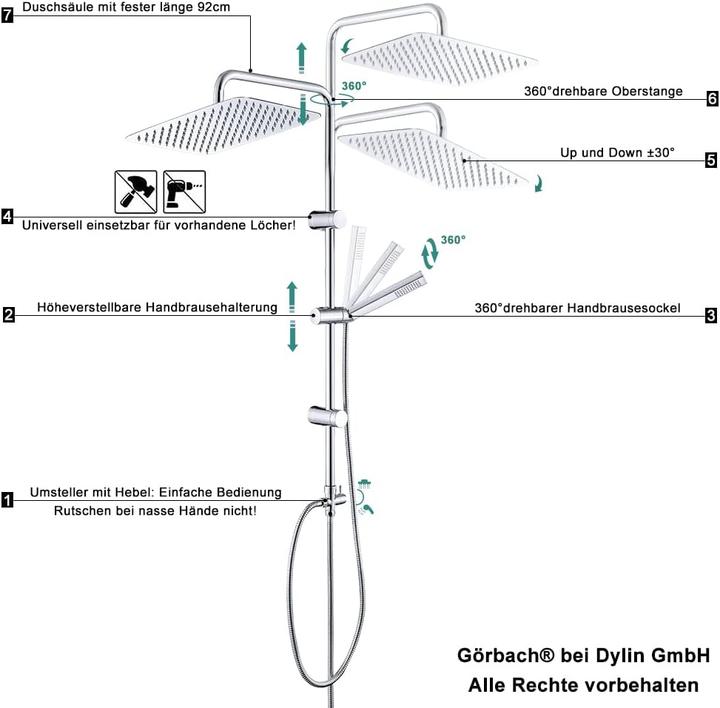 7 Duschsäule mit fester länge 92cm

360°

360°drehbare Oberstange 6

Up und Down ±30° 5

4 Universell einsetzbar für vorhandene Löcher!

360°

2 Höheverstellbare Handbrausehalterung

360°drehbarer Handbrausesockel 3

1 Umsteller mit Hebel: Einfache Bedienung Rutschen bei nasse Hände nicht!

Görbach® bei Dylin GmbH
Alle Rechte vorbehalten