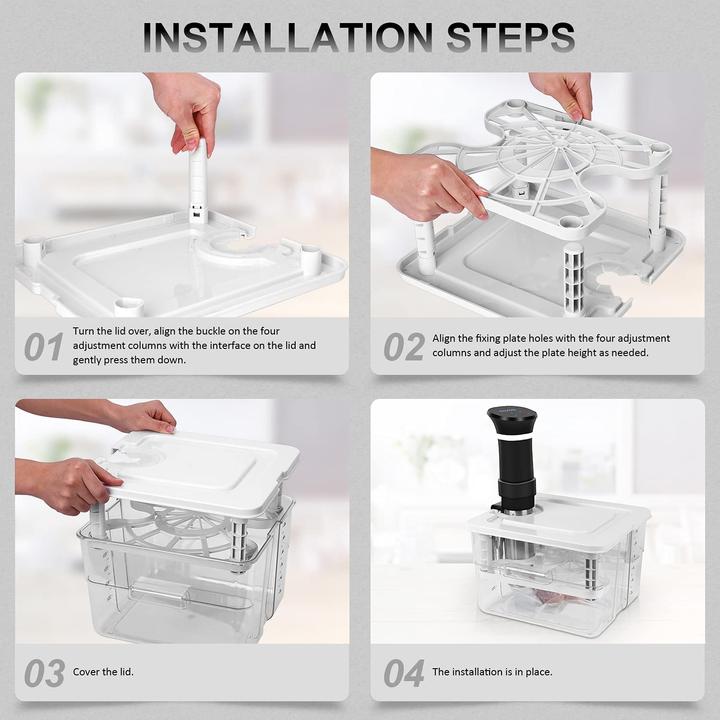 INSTALLATION STEPS

01 Turn the lid over, align the buckle on the four adjustment columns with the interface on the lid and gently press them down.

02 Align the fixing plate holes with the four adjustment columns and adjust the plate height as needed.

03 Cover the lid.

04 The installation is in place.