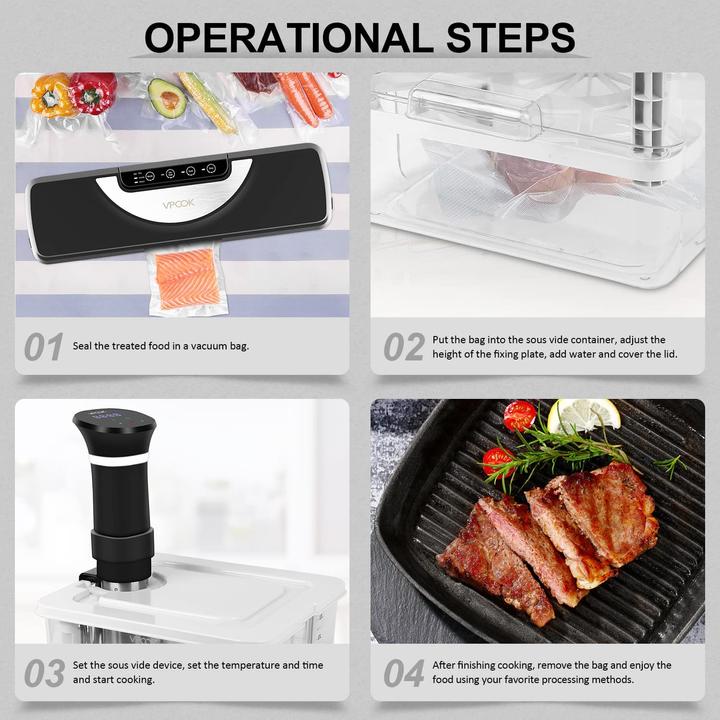 OPERATIONAL STEPS

VPCOK

01 Seal the treated food in a vacuum bag.

02 Put the bag into the sous vide container, adjust the height of the fixing plate, add water and cover the lid.

03 Set the sous vide device, set the temperature and time and start cooking.

04 After finishing cooking, remove the bag and enjoy the food using your favorite processing methods.