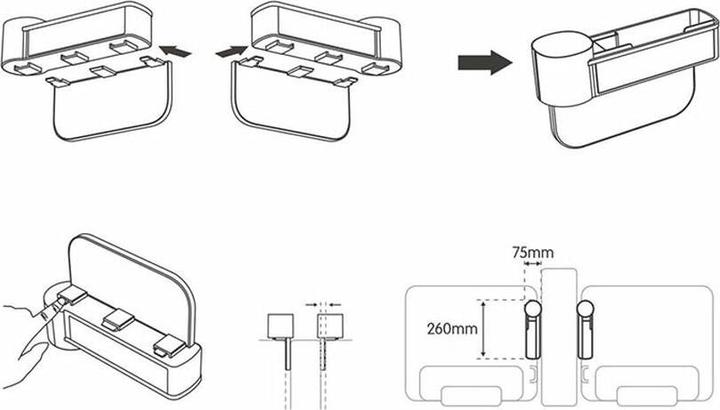 75mm
260mm