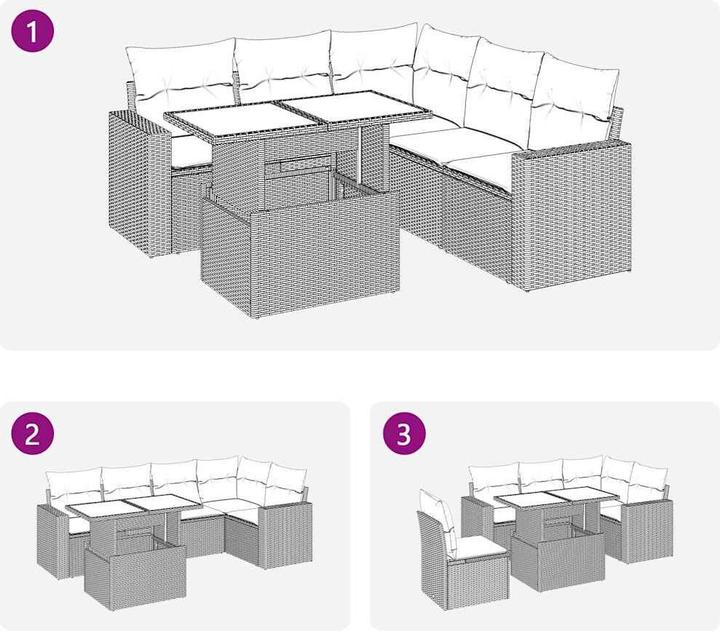 1

2

3