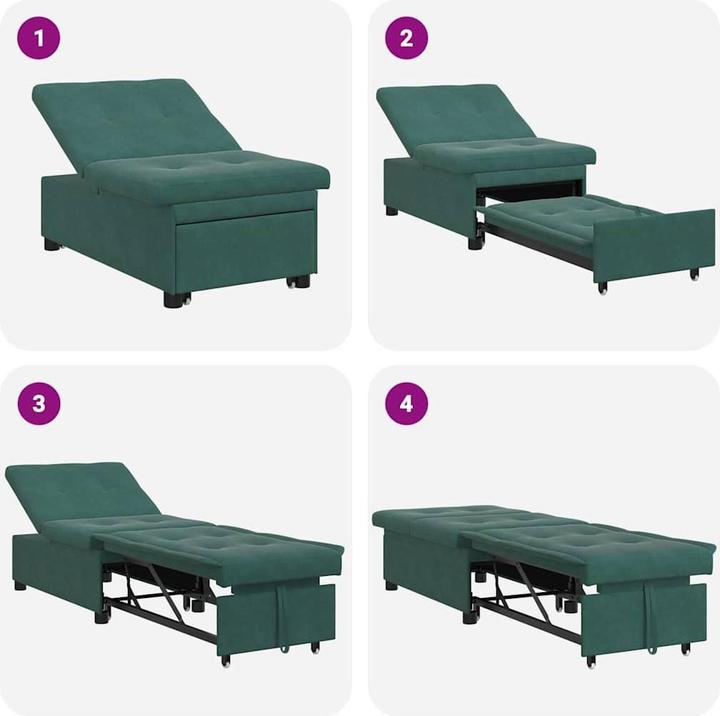 1

2

3

4