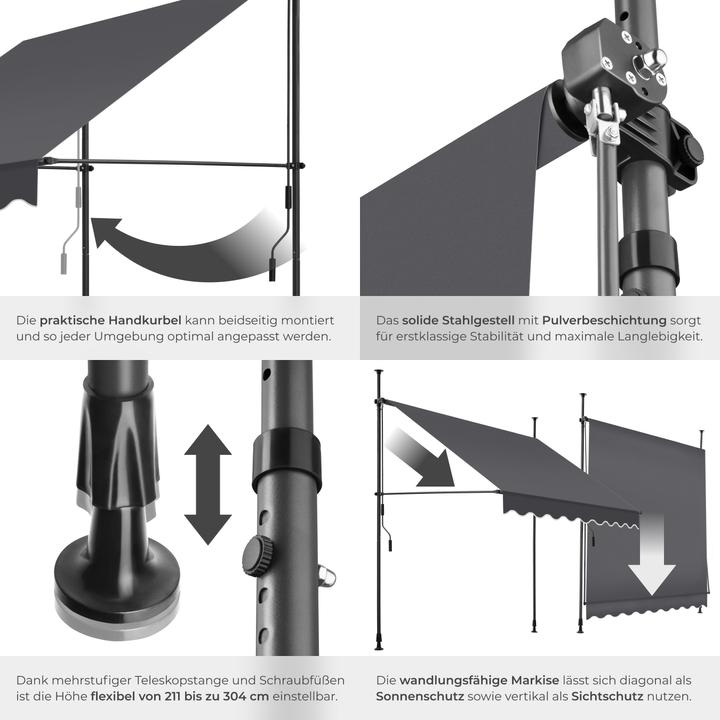 Die praktische Handkurbel kann beidseitig montiert und so jeder Umgebung optimal angepasst werden.

Das solide Stahlgestell mit Pulverbeschichtung sorgt für erstklassige Stabilität und maximale Langlebigkeit.

Dank mehrstufiger Teleskopstange und Schraubfüßen ist die Höhe flexibel von 211 bis zu 304 cm einstellbar.

Die wandlungsfähige Markise lässt sich diagonal als Sonnenschutz sowie vertikal als Sichtschutz nutzen.