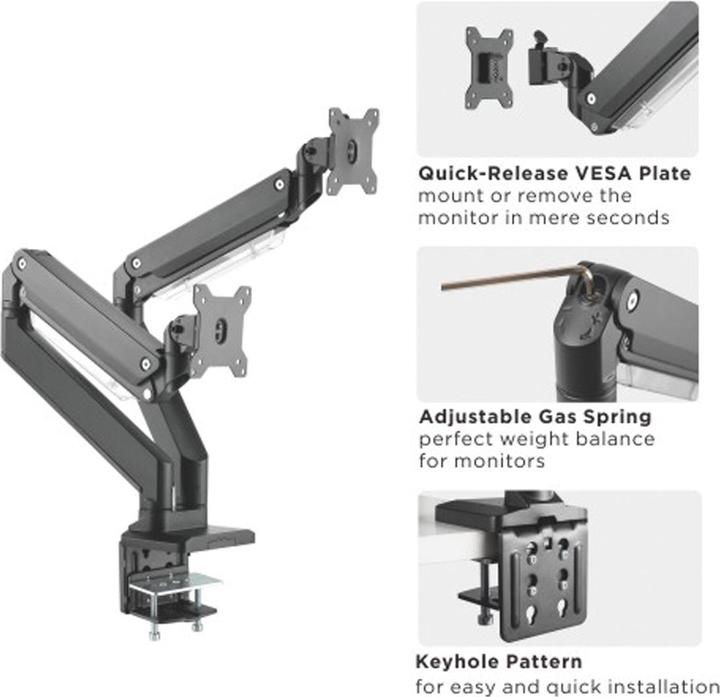 Quick-Release VESA Plate
mount or remove the monitor in mere seconds

Adjustable Gas Spring
perfect weight balance for monitors

Keyhole Pattern
for easy and quick installation