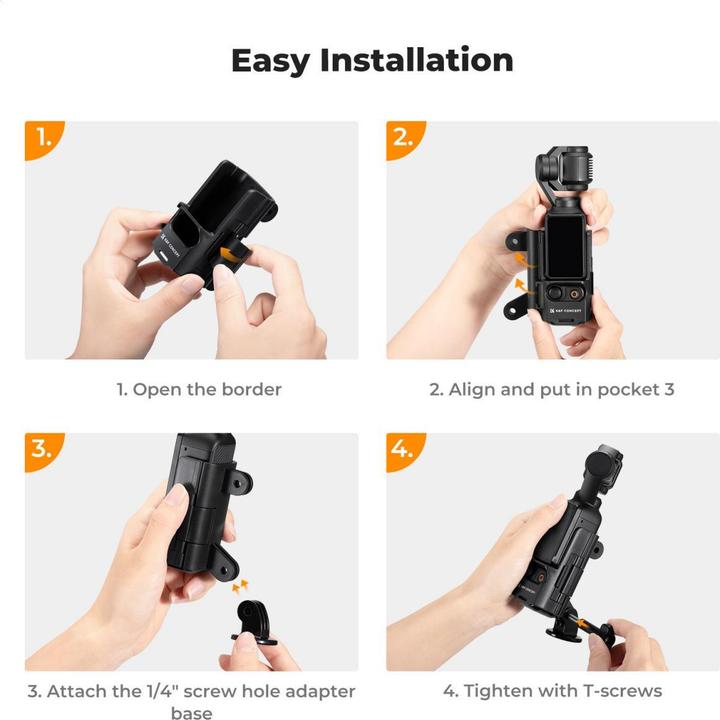 Easy Installation

1.

K&F CONCEPT

1. Open the border

2.

K&F CONCEPT

2. Align and put in pocket 3

3.

3. Attach the 1/4" screw hole adapter base

4.

4. Tighten with T-screws