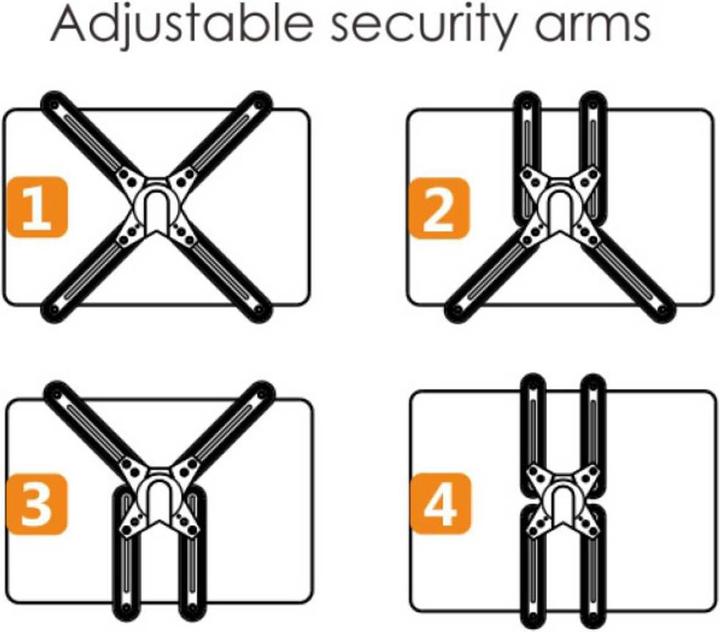 Adjustable security arms

1

2

3

4