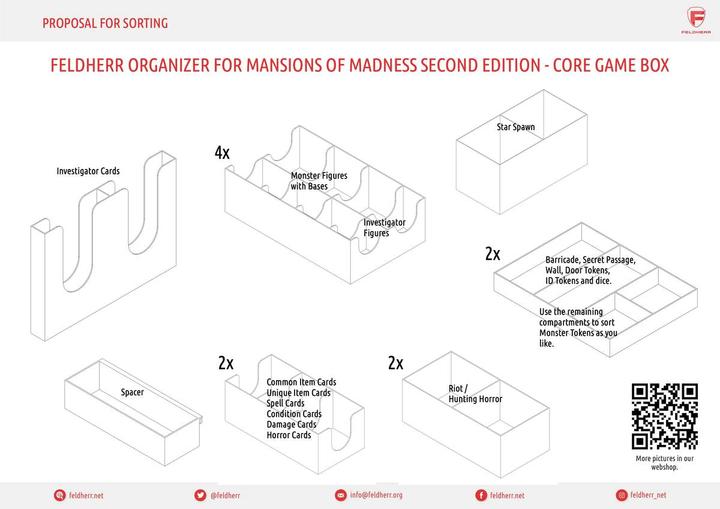 PROPOSAL FOR SORTING

FELDHERR

FELDHERR ORGANIZER FOR MANSIONS OF MADNESS SECOND EDITION - CORE GAME BOX

Investigator Cards

4x

Monster Figures with Bases

Investigator Figures

Star Spawn

2x

Barricade, Secret Passage, Wall, Door Tokens, ID Tokens and dice.

Use the remaining compartments to sort Monster Tokens as you like.

Spacer

2x

Common Item Cards
Unique Item Cards
Spell Cards
Condition Cards
Damage Cards
Horror Cards

2x

Riot / Hunting Horror

More pictures in our webshop.

feldherr.net

@feldherr

info@feldherr.org

feldherr.net

feldherr_net