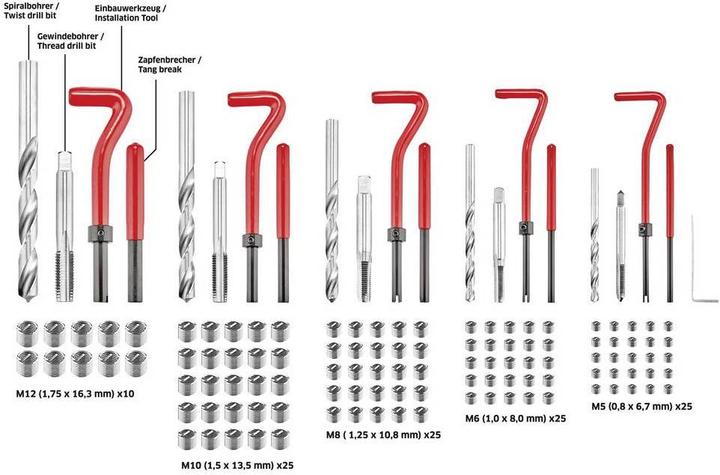 Spiralbohrer / Twist drill bit

Gewindebohrer / Thread drill bit

Einbauwerkzeug / Installation Tool

Zapfenbrecher / Tang break

M12 (1,75 x 16,3 mm) x10

M10 (1,5 x 13,5 mm) x25

M8 ( 1,25 x 10,8 mm) x25

M6 (1,0 x 8,0 mm) x25

M5 (0,8 x 6,7 mm) x25