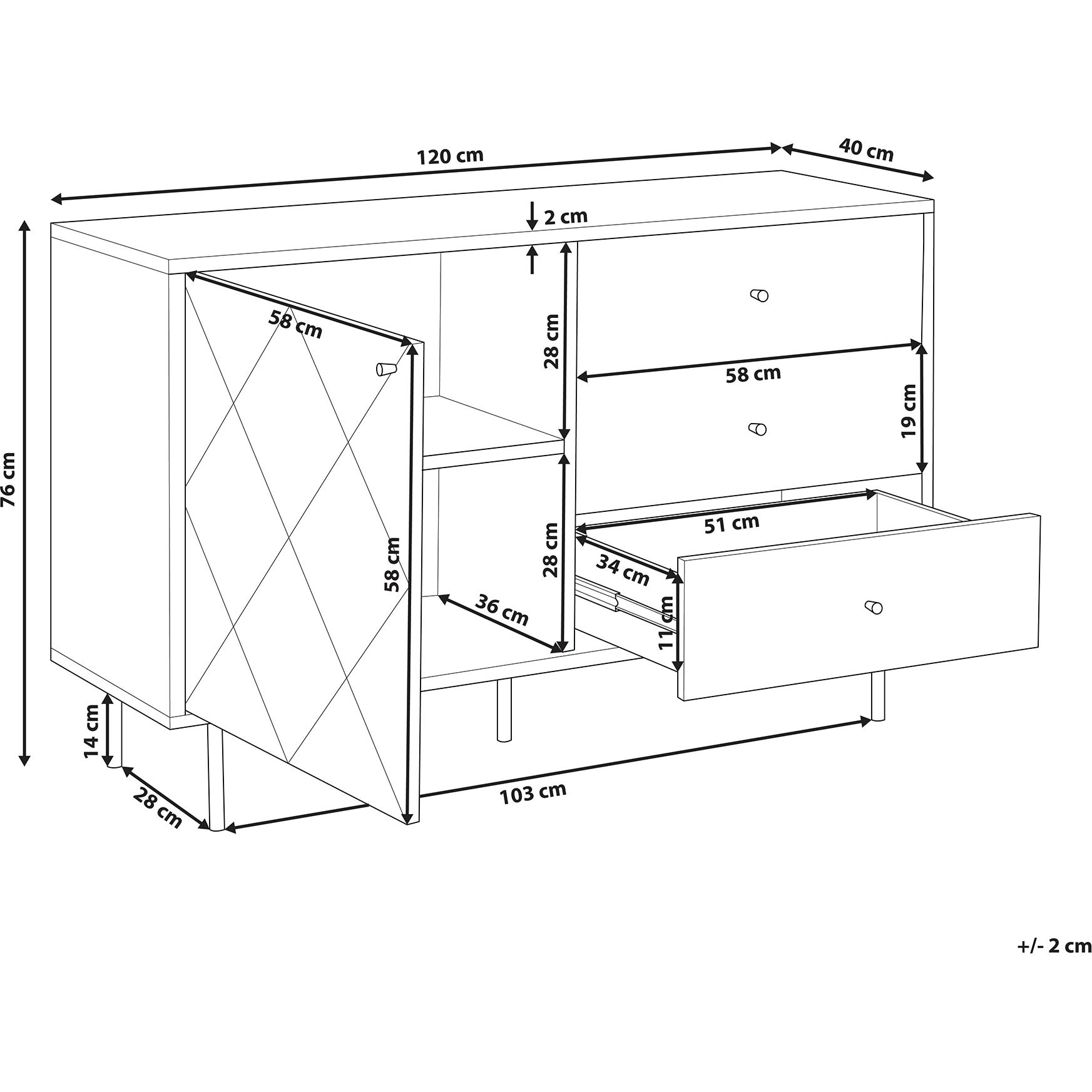 120 cm

40 cm

2 cm

76 cm

58 cm

28 cm

58 cm

19 cm

58 cm

28 cm

51 cm

34 cm

36 cm

11 cm

14 cm

28 cm

103 cm

+/- 2 cm