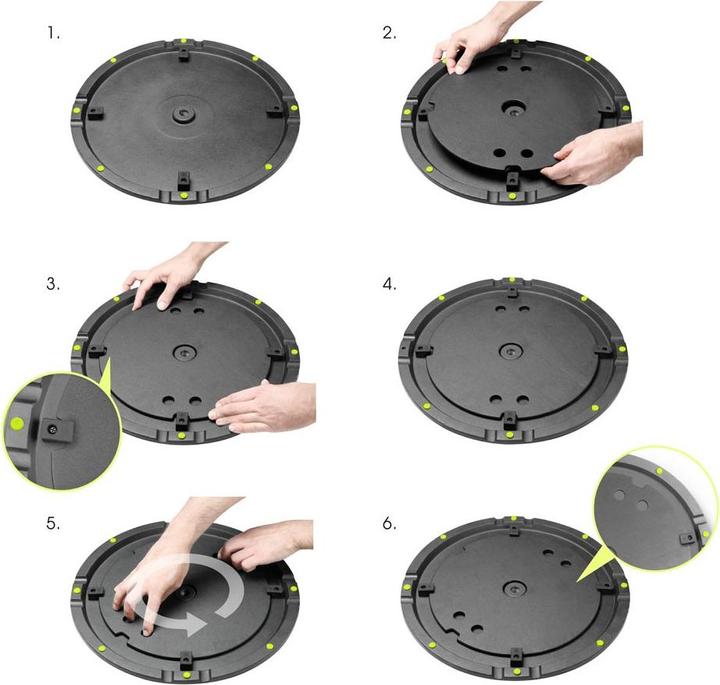 1.

2.

3.

4.

5.

6.