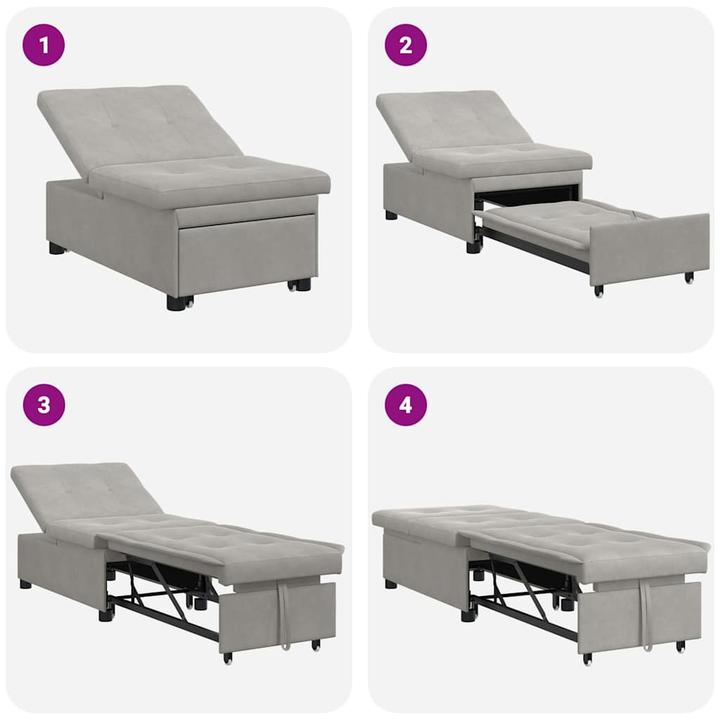 1

2

3

4