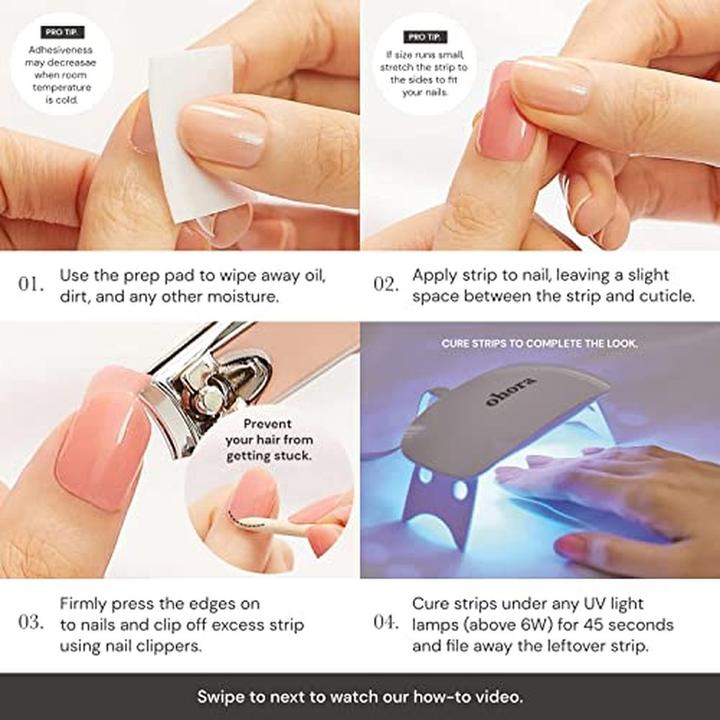 PRO TIP.
Adhesiveness may decreasae when room temperature is cold.

PRO TIP.
If size runs small, stretch the strip to the sides to fit your nails.

01. Use the prep pad to wipe away oil, dirt, and any other moisture.

02. Apply strip to nail, leaving a slight space between the strip and cuticle.

Prevent your hair from getting stuck.

CURE STRIPS TO COMPLETE THE LOOK.

ohora

03. Firmly press the edges on to nails and clip off excess strip using nail clippers.

04. Cure strips under any UV light lamps (above 6W) for 45 seconds and file away the leftover strip.

Swipe to next to watch our how-to video.