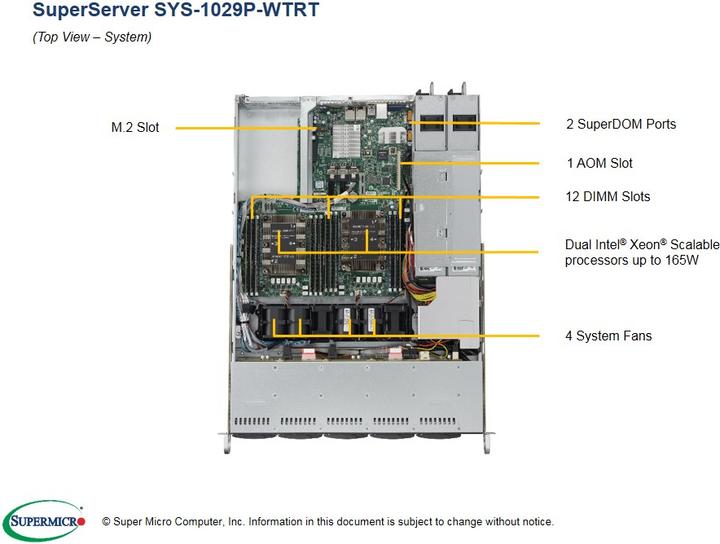 SuperServer SYS-1029P-WTRT

(Top View – System)

M.2 Slot

2 SuperDOM Ports

1 AOM Slot

12 DIMM Slots

Dual Intel® Xeon® Scalable processors up to 165W

4 System Fans

SUPERMICRO

© Super Micro Computer, Inc. Information in this document is subject to change without notice.