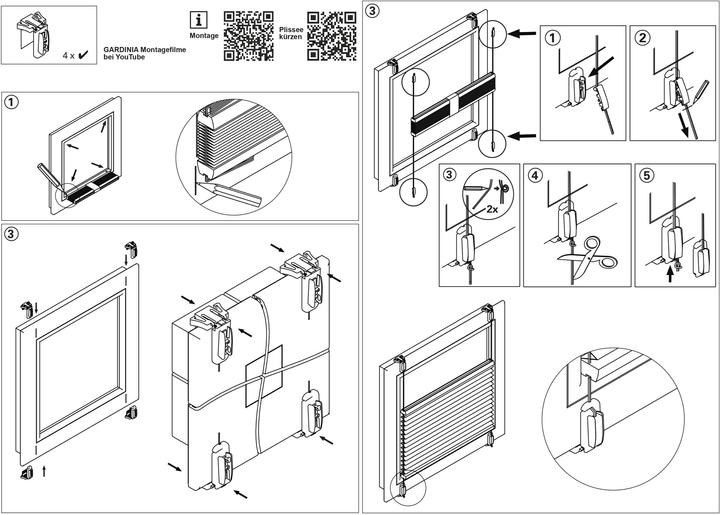 4 x ✔

GARDINIA Montagefilme bei YouTube

i
Montage

Plissee kürzen

1

3

3

1

2

3

2x

4

5