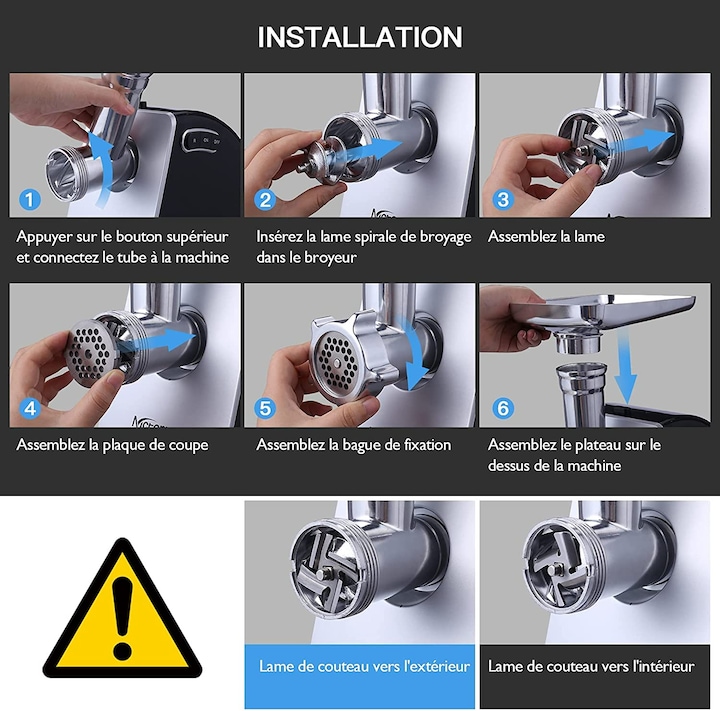 INSTALLATION

1
Appuyer sur le bouton supérieur et connectez le tube à la machine

2
Insérez la lame spirale de broyage dans le broyeur

3
Assemblez la lame

4
Assemblez la plaque de coupe

5
Assemblez la bague de fixation

6
Assemblez le plateau sur le dessus de la machine

Lame de couteau vers l'extérieur

Lame de couteau vers l'intérieur