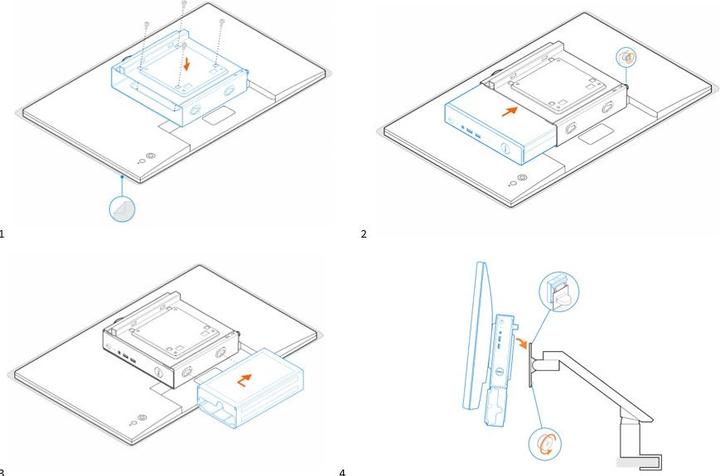 1

2

3

4