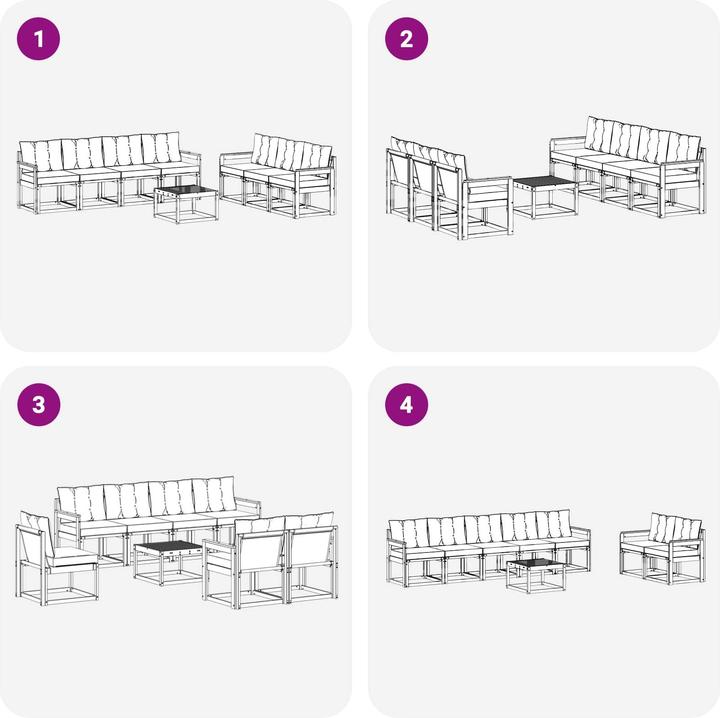 1

2

3

4