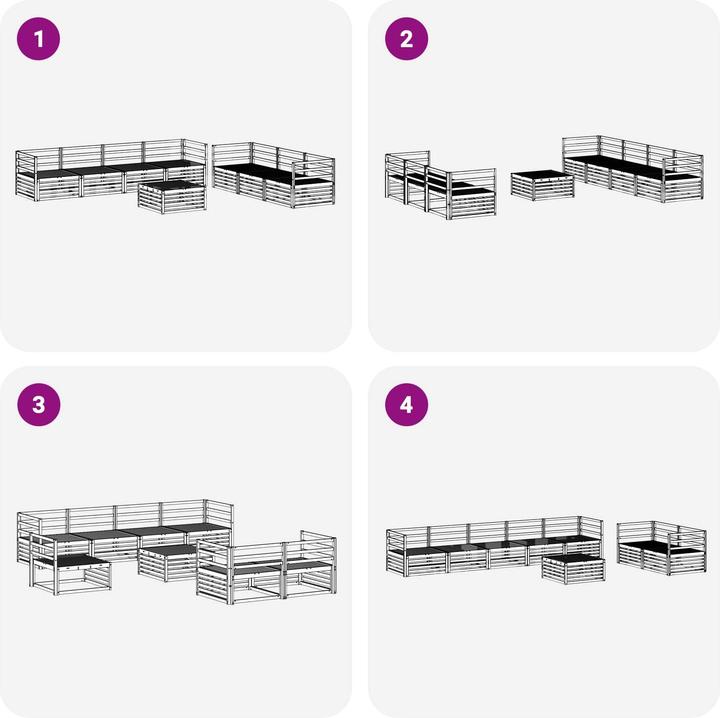 1

2

3

4