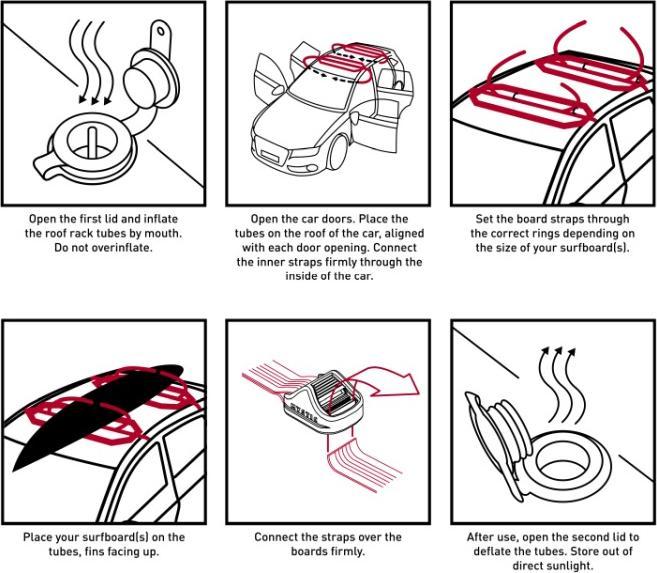 Open the first lid and inflate the roof rack tubes by mouth. Do not overinflate.

Open the car doors. Place the tubes on the roof of the car, aligned with each door opening. Connect the inner straps firmly through the inside of the car.

Set the board straps through the correct rings depending on the size of your surfboard(s).

Place your surfboard(s) on the tubes, fins facing up.

MYSTIC

Connect the straps over the boards firmly.

After use, open the second lid to deflate the tubes. Store out of direct sunlight.